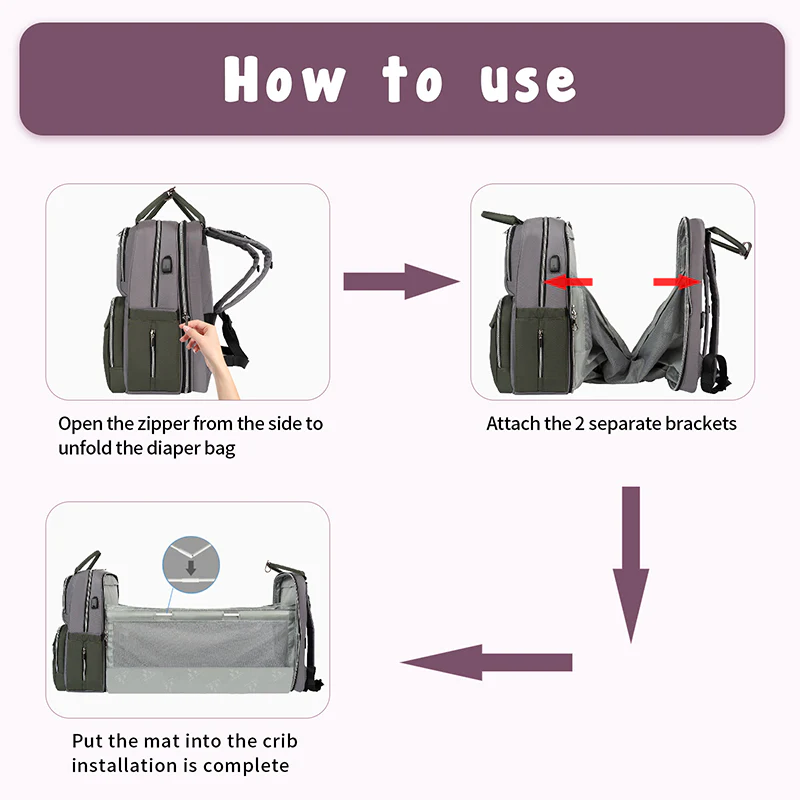 How to use

Open the zipper from the side to unfold the diaper bag

Attach the 2 separate brackets

Put the mat into the crib installation is complete