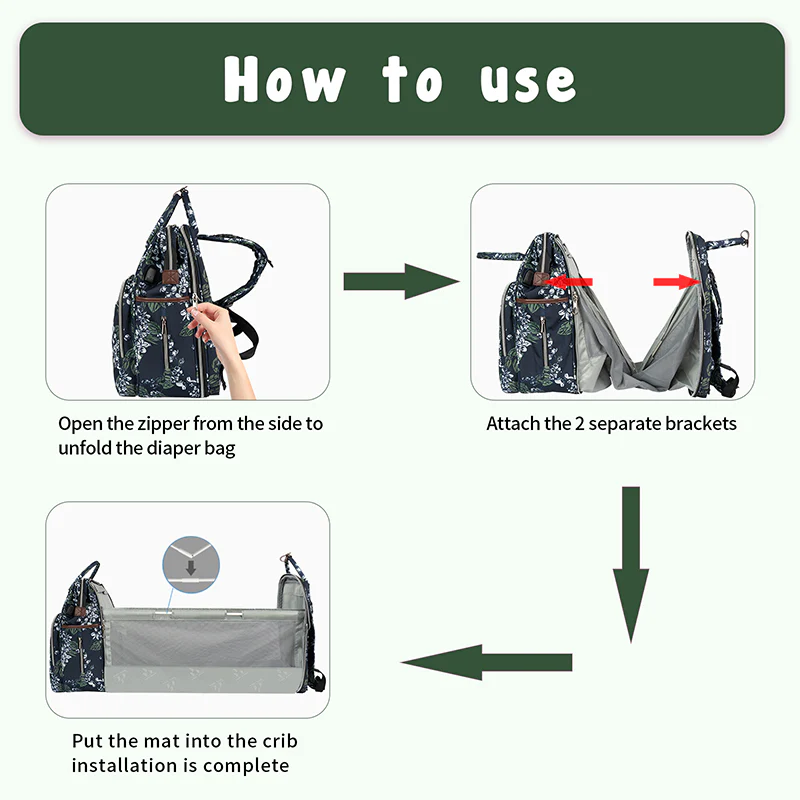 How to use

Open the zipper from the side to unfold the diaper bag

Attach the 2 separate brackets

Put the mat into the crib installation is complete